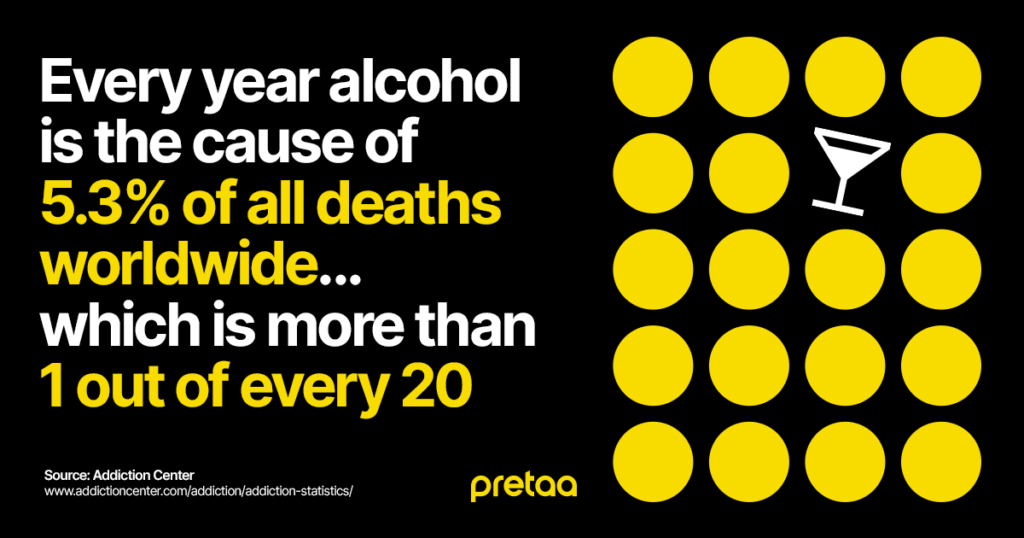 Every year alcohol is the cause of 5.3% of all deaths worldwide... which is more than 1 out of every 20

Source: Addiction Center
www.addictioncenter.com/addiction/addiction-statistics/

pretaa